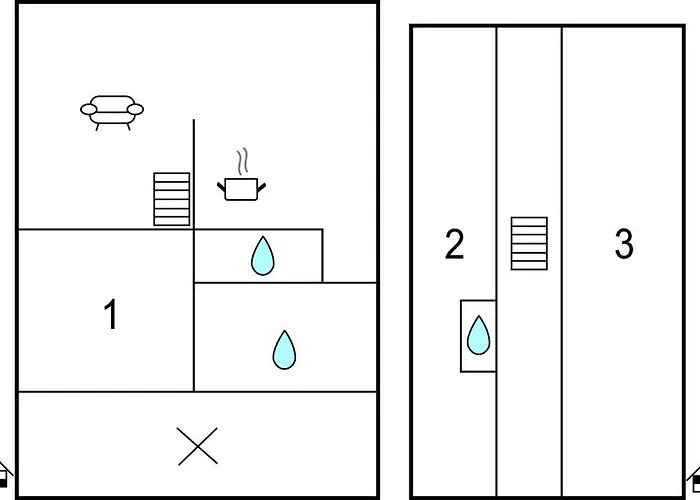 1

2

3